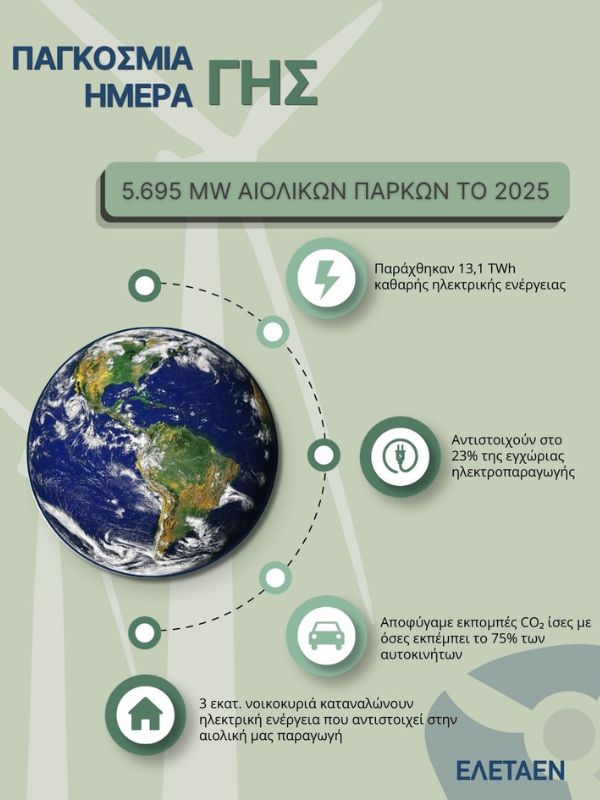 ΠΑΓΚΟΣΜΙΑ ΗΜΕΡΑ ΓΗΣ

5.695 MW ΑΙΟΛΙΚΩΝ ΠΑΡΚΩΝ ΤΟ 2025

Παράχθηκαν 13,1 TWh καθαρής ηλεκτρικής ενέργειας

Αντιστοιχούν στο 23% της εγχώριας ηλεκτροπαραγωγής

Αποφύγαμε εκπομπές $CO_2$ ίσες με όσες εκπέμπει το 75% των αυτοκινήτων

3 εκατ. νοικοκυριά καταναλώνουν ηλεκτρική ενέργεια που αντιστοιχεί στην αιολική μας παραγωγή

ΕΛΕΤΑΕΝ